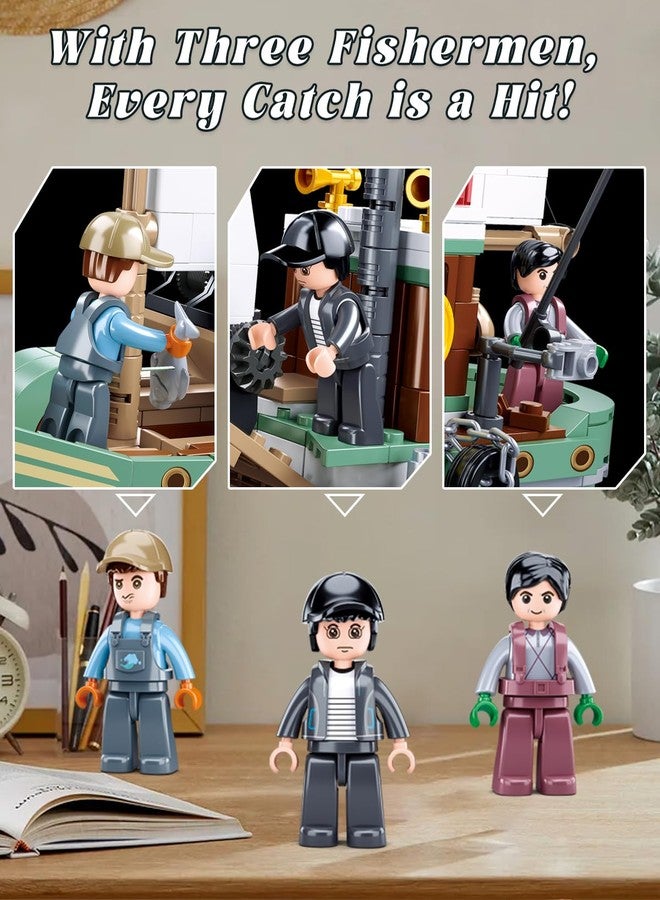 With Three Fishermen, Every Catch is a Hit!